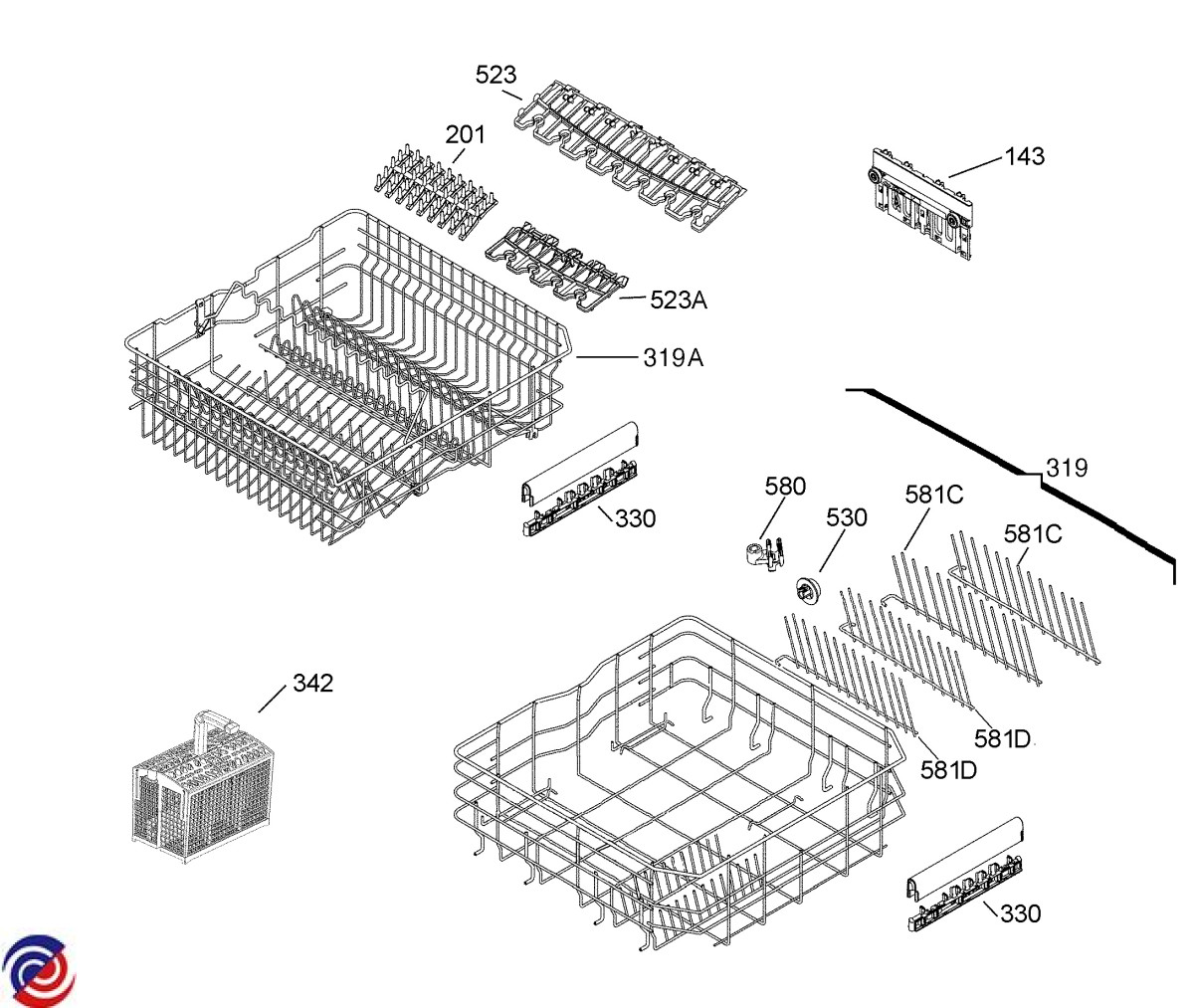 523
201
143
523A
319A
319
580
530
581C
581C
330
342
581D
581D
330